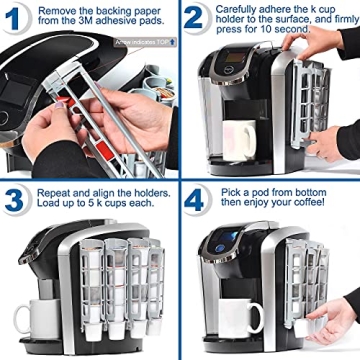 1 Remove the backing paper from the 3M adhesive pads.

Arrow indicates TOP

2 Carefully adhere the k cup holder to the surface, and firmly press for 10 second.

3 Repeat and align the holders. Load up to 5 k cups each.

4 Pick a pod from bottom then enjoy your coffee!