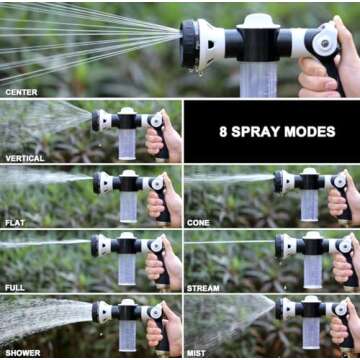 CENTER

VERTICAL

8 SPRAY MODES

FLAT

CONE

FULL

STREAM

SHOWER

MIST