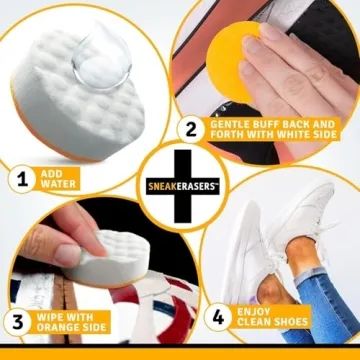 1 ADD WATER

2 GENTLE BUFF BACK AND FORTH WITH WHITE SIDE

SNEAKERASERS™

3 WIPE WITH ORANGE SIDE

4 ENJOY CLEAN SHOES