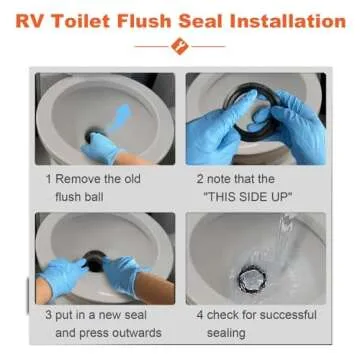 RV Toilet Flush Seal Installation

1 Remove the old flush ball

2 note that the "THIS SIDE UP"

3 put in a new seal and press outwards

4 check for successful sealing