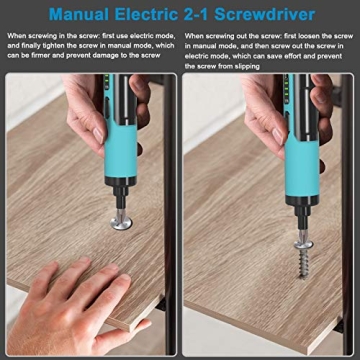 Manual Electric 2-1 Screwdriver

When screwing in the screw: first use electric mode, and finally tighten the screw in manual mode, which can be firmer and prevent damage to the screw

When screwing out the screw: first loosen the screw in manual mode, and then screw out the screw in electric mode, which can save effort and prevent the screw from slipping