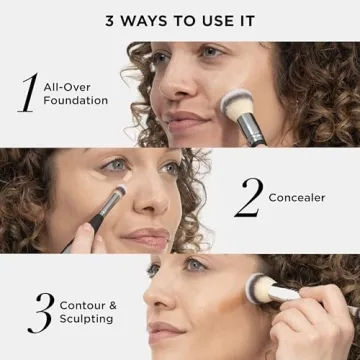 3 WAYS TO USE IT

1 All-Over Foundation

2 Concealer

3 Contour & Sculpting