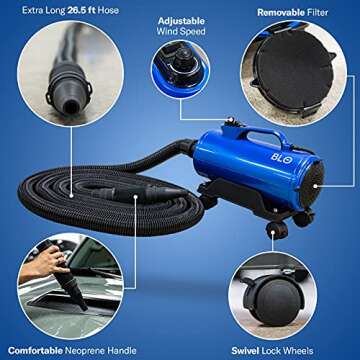 Extra Long 26.5 ft Hose

Adjustable Wind Speed

Removable Filter

BLO

Comfortable Neoprene Handle

Swivel Lock Wheels