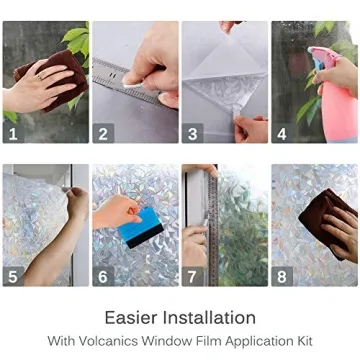 1

2

3

4

5

6

7

8

Easier Installation

With Volcanics Window Film Application Kit