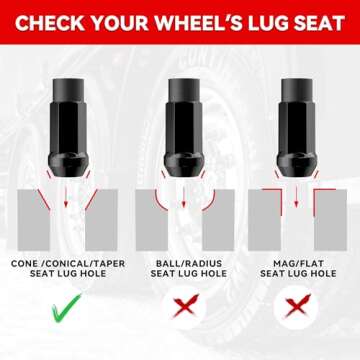 CHECK YOUR WHEEL'S LUG SEAT

CONE /CONICAL/TAPER SEAT LUG HOLE

BALL/RADIUS SEAT LUG HOLE

MAG/FLAT SEAT LUG HOLE