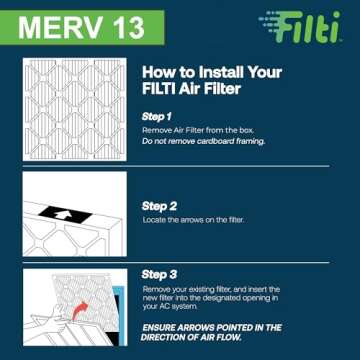 MERV 13

Filti

How to Install Your FILTI Air Filter

Step 1
Remove Air Filter from the box.
Do not remove cardboard framing.

Step 2
Locate the arrows on the filter.

Step 3
Remove your existing filter, and insert the new filter into the designated opening in your AC system.

ENSURE ARROWS POINTED IN THE DIRECTION OF AIR FLOW.