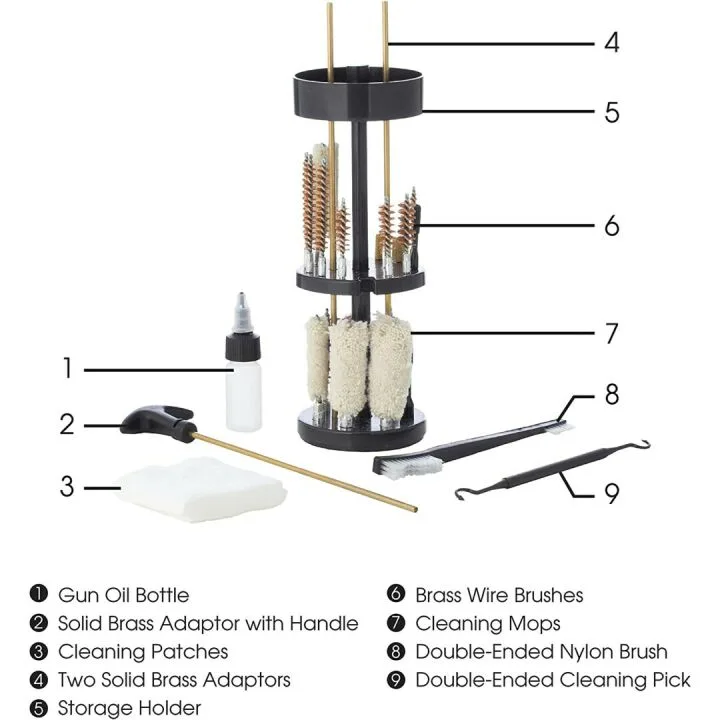 4

5

6

7

1

8

2

3

9

❶ Gun Oil Bottle
❷ Solid Brass Adaptor with Handle
❸ Cleaning Patches
❹ Two Solid Brass Adaptors
❺ Storage Holder

❻ Brass Wire Brushes
❼ Cleaning Mops
❽ Double-Ended Nylon Brush
❾ Double-Ended Cleaning Pick