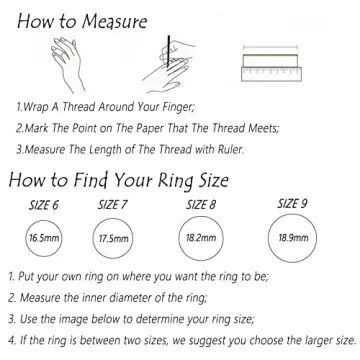 How to Measure

1.Wrap A Thread Around Your Finger;

2.Mark The Point on The Paper That The Thread Meets;

3.Measure The Length of The Thread with Ruler.

How to Find Your Ring Size

SIZE 6
16.5mm

SIZE 7
17.5mm

SIZE 8
18.2mm

SIZE 9
18.9mm

1. Put your own ring on where you want the ring to be;

2. Measure the inner diameter of the ring;

3. Use the image below to determine your ring size;

4. If the ring is between two sizes, we suggest you choose the larger size.