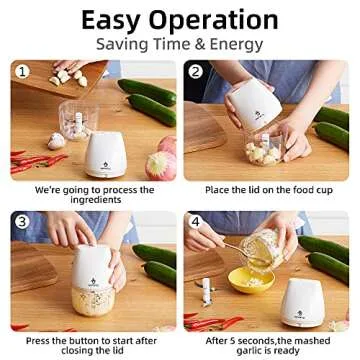 Easy Operation
Saving Time & Energy

1
We're going to process the ingredients

2
Place the lid on the food cup

3
Press the button to start after closing the lid

4
After 5 seconds,the mashed garlic is ready