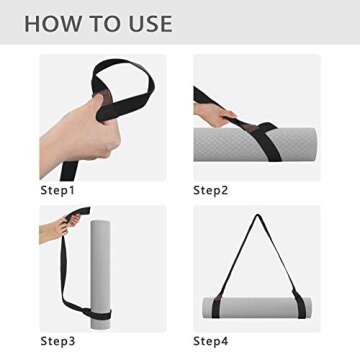 HOW TO USE

Step1

Step2

Step3

Step4