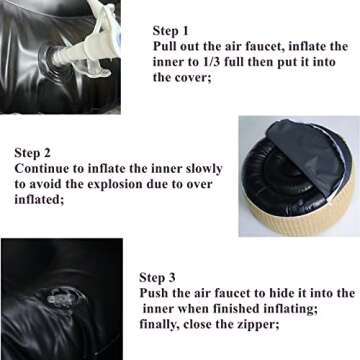 Step 1
Pull out the air faucet, inflate the inner to 1/3 full then put it into the cover;

Step 2
Continue to inflate the inner slowly to avoid the explosion due to over inflated;

Step 3
Push the air faucet to hide it into the inner when finished inflating; finally, close the zipper;