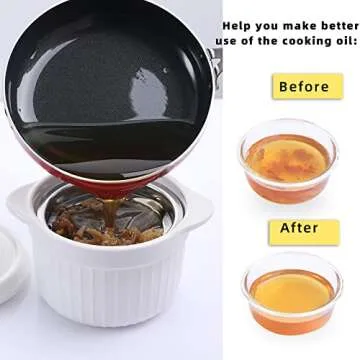 Help you make better use of the cooking oil:

Before

After