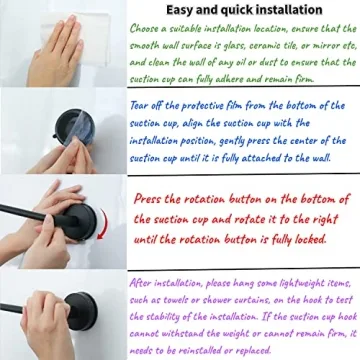 Easy and quick installation

Choose a suitable installation location, ensure that the smooth wall surface is glass, ceramic tile, or mirror etc, and clean the wall of any oil or dust to ensure that the suction cup can fully adhere and remain firm.

Tear off the protective film from the bottom of the suction cup, align the suction cup with the installation position, gently press the center of the suction cup until it is fully attached to the wall.

Press the rotation button on the bottom of the suction cup and rotate it to the right until the rotation button is fully locked.

After installation, please hang some lightweight items, such as towels or shower curtains, on the hook to test the stability of the installation. If the suction cup hook cannot withstand the weight or cannot remain firm, it needs to be reinstalled or replaced.