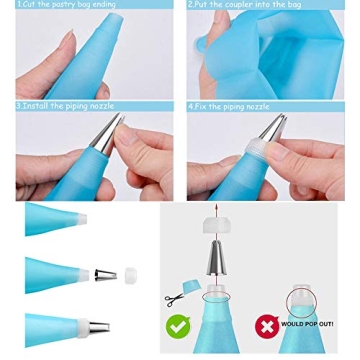 1.Cut the pastry bag ending

2.Put the coupler into the bag

3.Install the piping nozzle

4.Fix the piping nozzle

WOULD POP OUT!