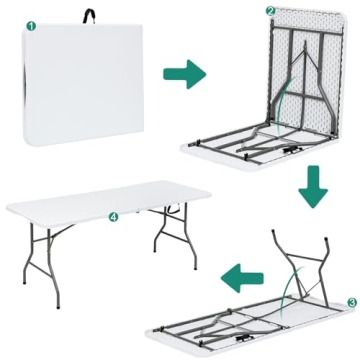 1

2

4

3