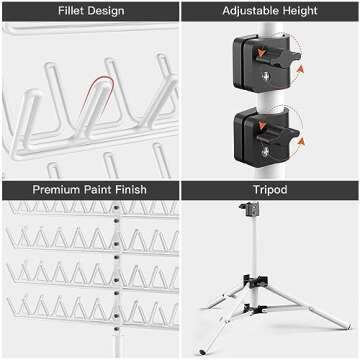 Fillet Design

Adjustable Height

Premium Paint Finish

Tripod