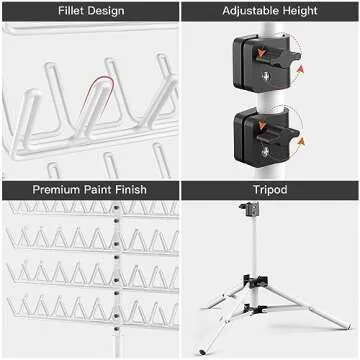 Fillet Design

Adjustable Height

Premium Paint Finish

Tripod