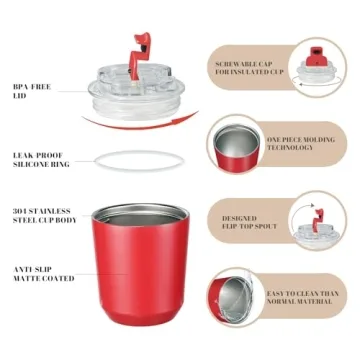 BPA-FREE LID

LEAK-PROOF SILICONE RING

304 STAINLESS STEEL CUP BODY

ANTI-SLIP MATTE COATED

SCREWABLE CAP FOR INSULATED CUP

ONE PIECE MOLDING TECHNOLOGY

DESIGNED FLIP-TOP SPOUT

EASY TO CLEAN THAN NORMAL MATERIAL