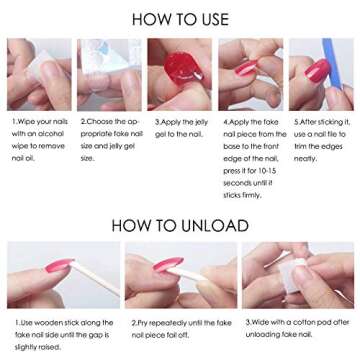 HOW TO USE

1.Wipe your nails with an alcohol wipe to remove nail oil.

2.Choose the appropriate fake nail size and jelly gel size.

3.Apply the jelly gel to the nail.

4.Apply the fake nail piece from the base to the front edge of the nail, press it for 10-15 seconds until it sticks firmly.

5.After sticking it, use a nail file to trim the edges neatly.

HOW TO UNLOAD

1.Use wooden stick along the fake nail side until the gap is slightly raised.

2.Pry repeatedly until the fake nail piece fall off.

3.Wide with a cotton pad after unloading fake nail.