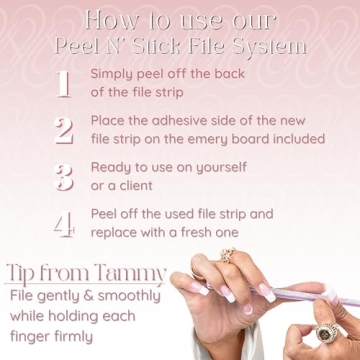 How to use our
Peel N' Stick File System

1 Simply peel off the back of the file strip

2 Place the adhesive side of the new file strip on the emery board included

3 Ready to use on yourself or a client

4 Peel off the used file strip and replace with a fresh one

Tip from Tammy
File gently & smoothly while holding each finger firmly