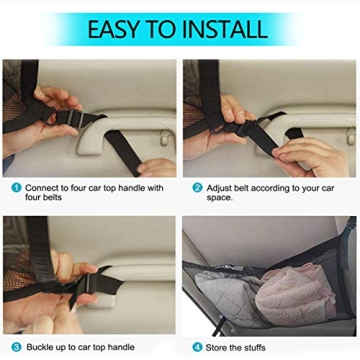 EASY TO INSTALL

1 Connect to four car top handle with four belts

2 Adjust belt according to your car space.

3 Buckle up to car top handle

4 Store the stuffs