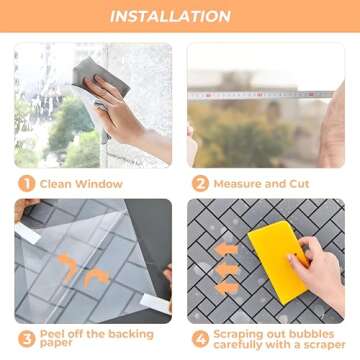 INSTALLATION

1 Clean Window

2 Measure and Cut

3 Peel off the backing paper

4 Scraping out bubbles carefully with a scraper