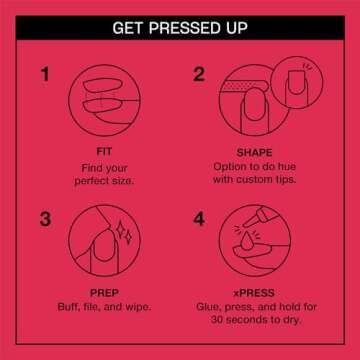 GET PRESSED UP

1

FIT
Find your perfect size.

2

SHAPE
Option to do hue with custom tips.

3

PREP
Buff, file, and wipe.

4

xPRESS
Glue, press, and hold for 30 seconds to dry.