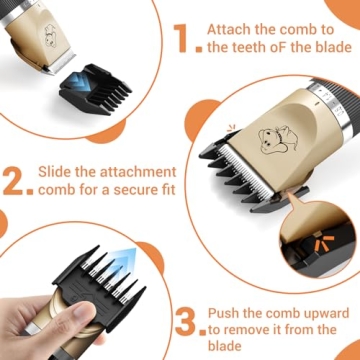 1. Attach the comb to the teeth oF the blade

2. Slide the attachment comb for a secure fit

3. Push the comb upward to remove it from the blade