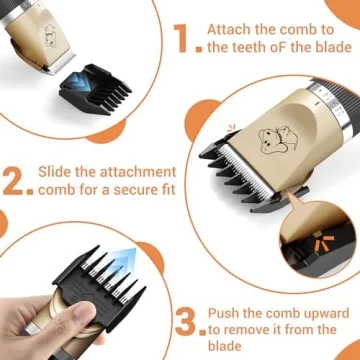 1. Attach the comb to the teeth oF the blade

2. Slide the attachment comb for a secure fit

3. Push the comb upward to remove it from the blade