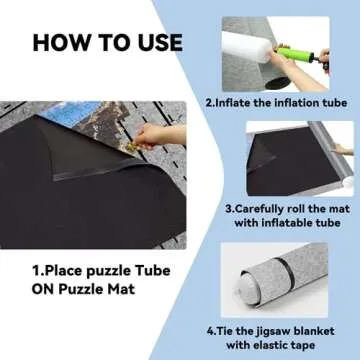 HOW TO USE

1.Place puzzle Tube ON Puzzle Mat

2.Inflate the inflation tube

3.Carefully roll the mat with inflatable tube

4.Tie the jigsaw blanket with elastic tape