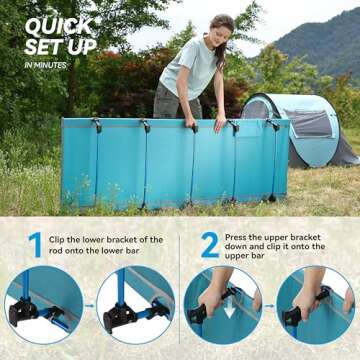 QUICK SET UP
IN MINUTES

1 Clip the lower bracket of the rod onto the lower bar

2 Press the upper bracket down and clip it onto the upper bar