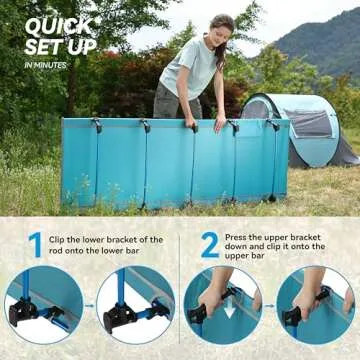 QUICK SET UP
IN MINUTES

1 Clip the lower bracket of the rod onto the lower bar

2 Press the upper bracket down and clip it onto the upper bar