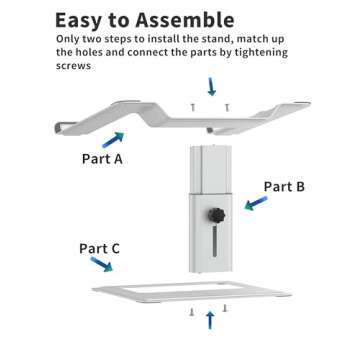 Easy to Assemble

Only two steps to install the stand, match up the holes and connect the parts by tightening screws

Part A

Part B

Part C