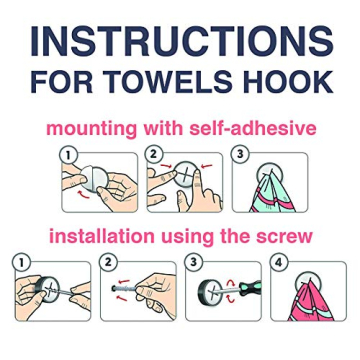 INSTRUCTIONS
FOR TOWELS HOOK

mounting with self-adhesive

1 2 3

installation using the screw

1 2 3 4