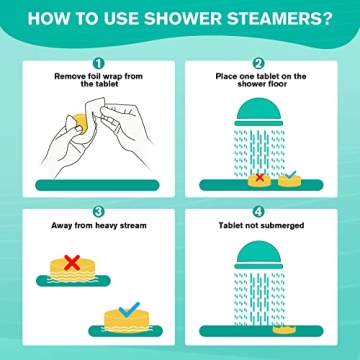 HOW TO USE SHOWER STEAMERS?

1
Remove foil wrap from the tablet

2
Place one tablet on the shower floor

3
Away from heavy stream

4
Tablet not submerged