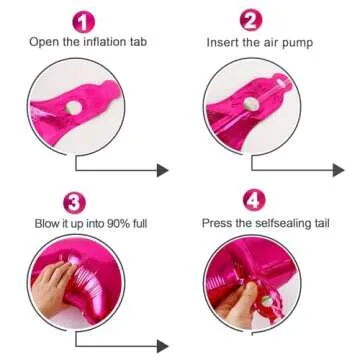 1
Open the inflation tab

2
Insert the air pump

3
Blow it up into 90% full

4
Press the selfsealing tail