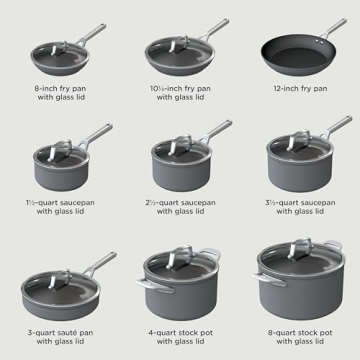 8-inch fry pan with glass lid

10¼-inch fry pan with glass lid

12-inch fry pan

1½-quart saucepan with glass lid

2½-quart saucepan with glass lid

3½-quart saucepan with glass lid

3-quart sauté pan with glass lid

4-quart stock pot with glass lid

8-quart stock pot with glass lid