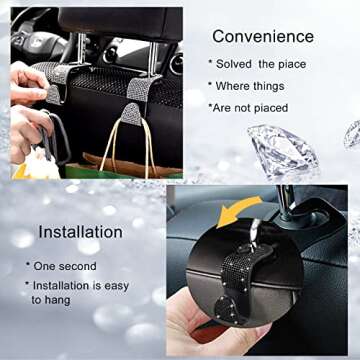 Convenience

* Solved the piace

* Where things

*Are not piaced

Installation

* One second

* Installation is easy to hang