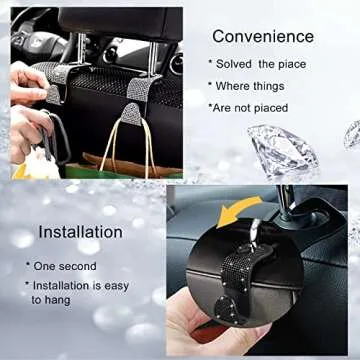 Convenience

* Solved the piace

* Where things

*Are not piaced

Installation

* One second

* Installation is easy to hang