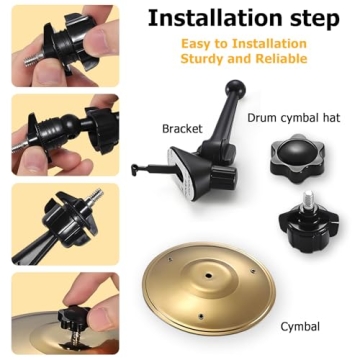 Installation step

Easy to Installation
Sturdy and Reliable

Bracket

Drum cymbal hat

Cymbal