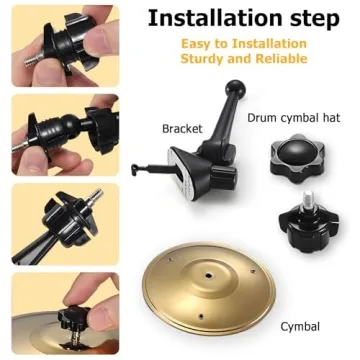 Installation step

Easy to Installation
Sturdy and Reliable

Bracket

Drum cymbal hat

Cymbal