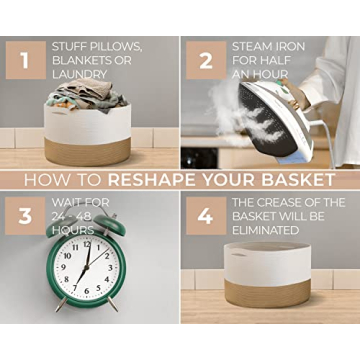 1 STUFF PILLOWS, BLANKETS OR LAUNDRY

2 STEAM IRON FOR HALF AN HOUR

HOW TO RESHAPE YOUR BASKET

3 WAIT FOR 24 - 48 HOURS

12 1 2 3 4 5 6 7 8 9 10 11

4 THE CREASE OF THE BASKET WILL BE ELIMINATED