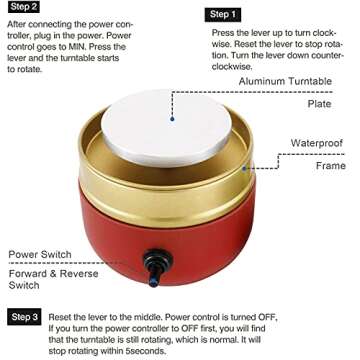 Step 2

After connecting the power controller, plug in the power. Power control goes to MIN. Press the lever and the turntable starts to rotate.

Step 1

Press the lever up to turn clockwise. Reset the lever to stop rotation. Turn the lever down counterclockwise.

Aluminum Turntable

Plate

Waterproof

Frame

Power Switch

Forward & Reverse Switch

Step 3

Reset the lever to the middle. Power control is turned OFF, If you turn the power controller to OFF first, you will find that the turntable is still rotating, which is normal. It will stop rotating within 5seconds.