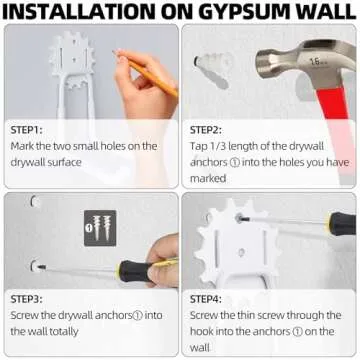 INSTALLATION ON GYPSUM WALL

STEP1:
Mark the two small holes on the drywall surface

16

STEP2:
Tap 1/3 length of the drywall anchors ① into the holes you have marked

①

STEP3:
Screw the drywall anchors① into the wall totally

STEP4:
Screw the thin screw through the hook into the anchors ① on the wall