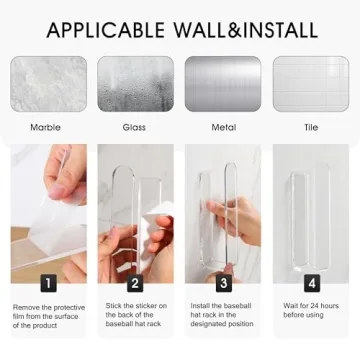 APPLICABLE WALL&INSTALL

Marble

Glass

Metal

Tile

1

Remove the protective film from the surface of the product

2

Stick the sticker on the back of the baseball hat rack

3

Install the baseball hat rack in the designated position

4

Wait for 24 hours before using