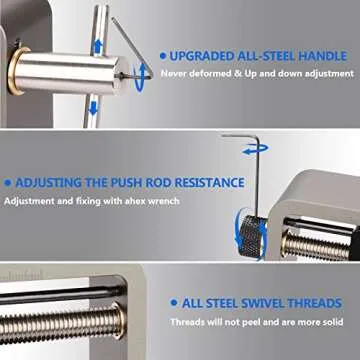 • UPGRADED ALL-STEEL HANDLE
Never deformed & Up and down adjustment

• ADJUSTING THE PUSH ROD RESISTANCE
Adjustment and fixing with ahex wrench

• ALL STEEL SWIVEL THREADS
Threads will not peel and are more solid