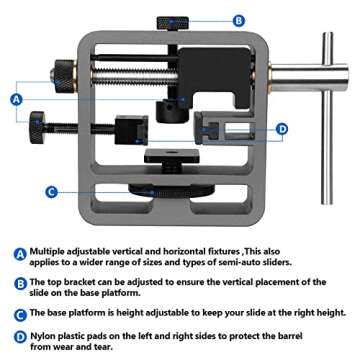 B

A

D

C

A Multiple adjustable vertical and horizontal fixtures ,This also applies to a wider range of sizes and types of semi-auto sliders.

B The top bracket can be adjusted to ensure the vertical placement of the slide on the base platform.

C The base platform is height adjustable to keep your slide at the right height.

D Nylon plastic pads on the left and right sides to protect the barrel from wear and tear.