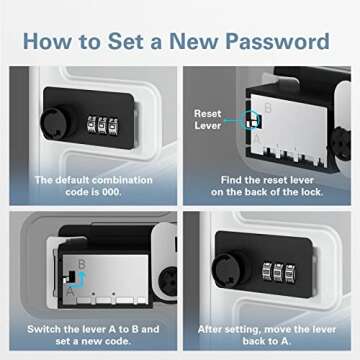 How to Set a New Password

The default combination code is 000.

Reset Lever

B

A

Find the reset lever on the back of the lock.

B

A

Switch the lever A to B and set a new code.

After setting, move the lever back to A.