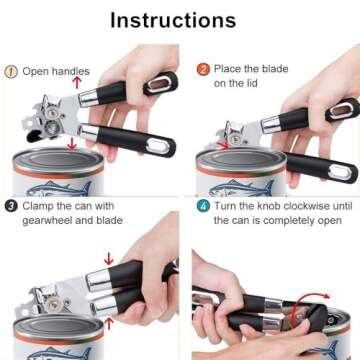 Instructions

1 Open handles

2 Place the blade on the lid

3 Clamp the can with gearwheel and blade

4 Turn the knob clockwise until the can is completely open