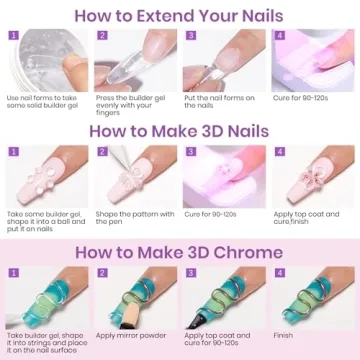 How to Extend Your Nails

1
Use nail forms to take some solid builder gel

2
Press the builder gel evenly with your fingers

3
Put the nail forms on the nails

4
Cure for 90-120s

How to Make 3D Nails

1
Take some builder gel, shape it into a ball and put it on nails

2
Shape the pattern with the pen

3
Cure for 90-120s

4
Apply top coat and cure,finish

How to Make 3D Chrome

1
Take builder gel, shape it into strings and place it on the nail surface

2
Apply mirror powder

3
Apply top coat and cure for 90-120s

4
Finish